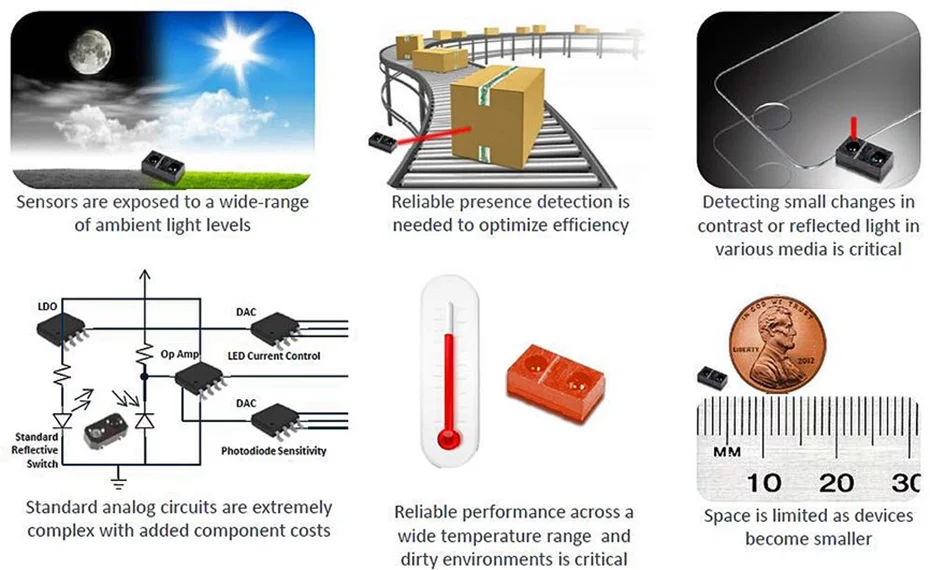 Sensors are exposed to a wide-range of ambient light levels

Reliable presence detection is needed to optimize efficiency

Detecting small changes in contrast or reflected light in various media is critical

LDO

DAC

Op Amp

LED Current Control

DAC

Standard Reflective Switch

Photodiode Sensitivity

Standard analog circuits are extremely complex with added component costs

Reliable performance across a wide temperature range and dirty environments is critical

LIBERTY 2012

MM

10 20 30

Space is limited as devices become smaller